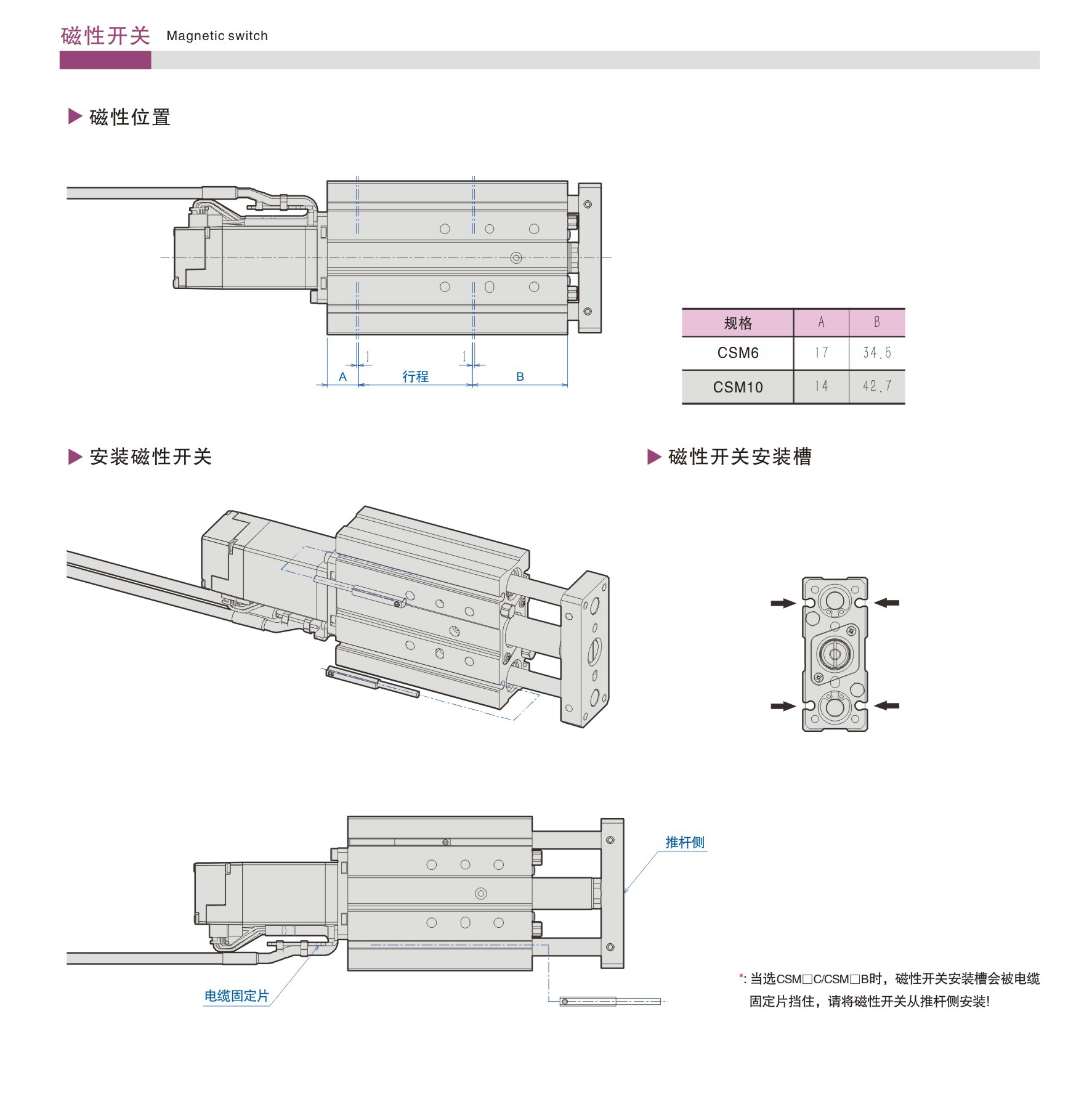 磁性开关 Magnetic switch

▶ 磁性位置

1
1
A
行程
B

| 规格 | A | B |
|---|---|---|
| CSM6 | 17 | 34.5 |
| CSM10 | 14 | 42.7 |

▶ 安装磁性开关

▶ 磁性开关安装槽

推杆侧

电缆固定片

*: 当选CSM□C/CSM□B时，磁性开关安装槽会被电缆固定片挡住，请将磁性开关从推杆侧安装!